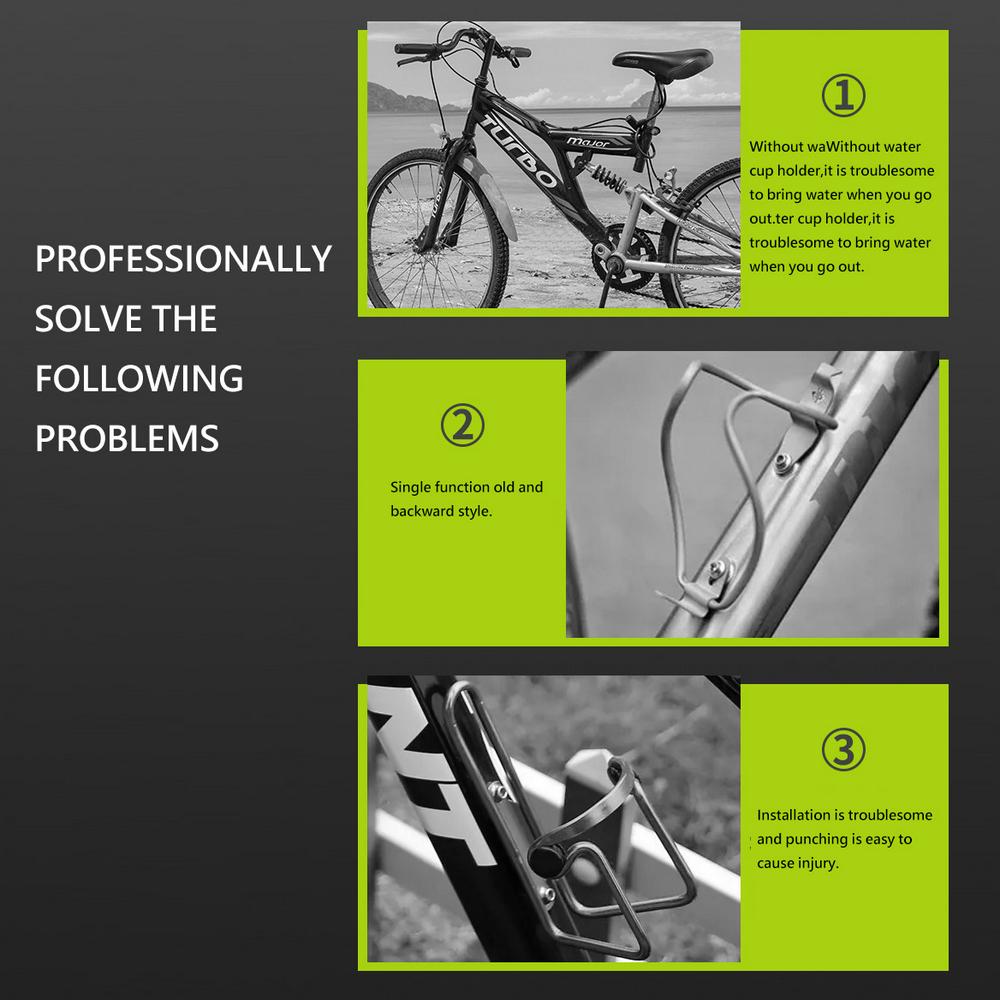 PROFESSIONALLY SOLVE THE FOLLOWING PROBLEMS

TURBO
Major

①

Without waWithout water cup holder,it is troublesome to bring water when you go out.ter cup holder,it is troublesome to bring water when you go out.

②

Single function old and backward style.

③

Installation is troublesome and punching is easy to cause injury.