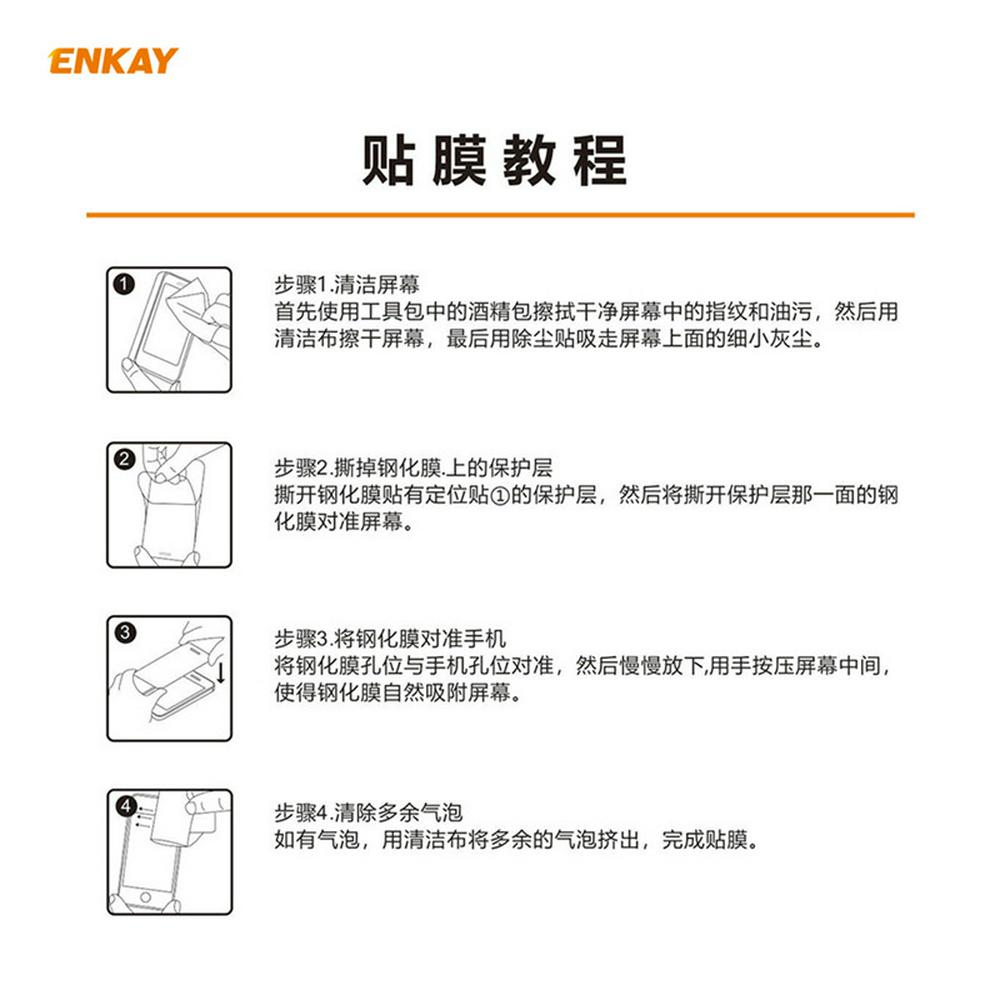 ENKAY

贴膜教程

1
步骤1.清洁屏幕
首先使用工具包中的酒精包擦拭干净屏幕中的指纹和油污，然后用清洁布擦干屏幕，最后用除尘贴吸走屏幕上面的细小灰尘。

2
步骤2.撕掉钢化膜.上的保护层
撕开钢化膜贴有定位贴①的保护层，然后将撕开保护层那一面的钢化膜对准屏幕。

3
步骤3.将钢化膜对准手机
将钢化膜孔位与手机孔位对准，然后慢慢放下,用手按压屏幕中间，使得钢化膜自然吸附屏幕。

4
步骤4.清除多余气泡
如有气泡，用清洁布将多余的气泡挤出，完成贴膜。