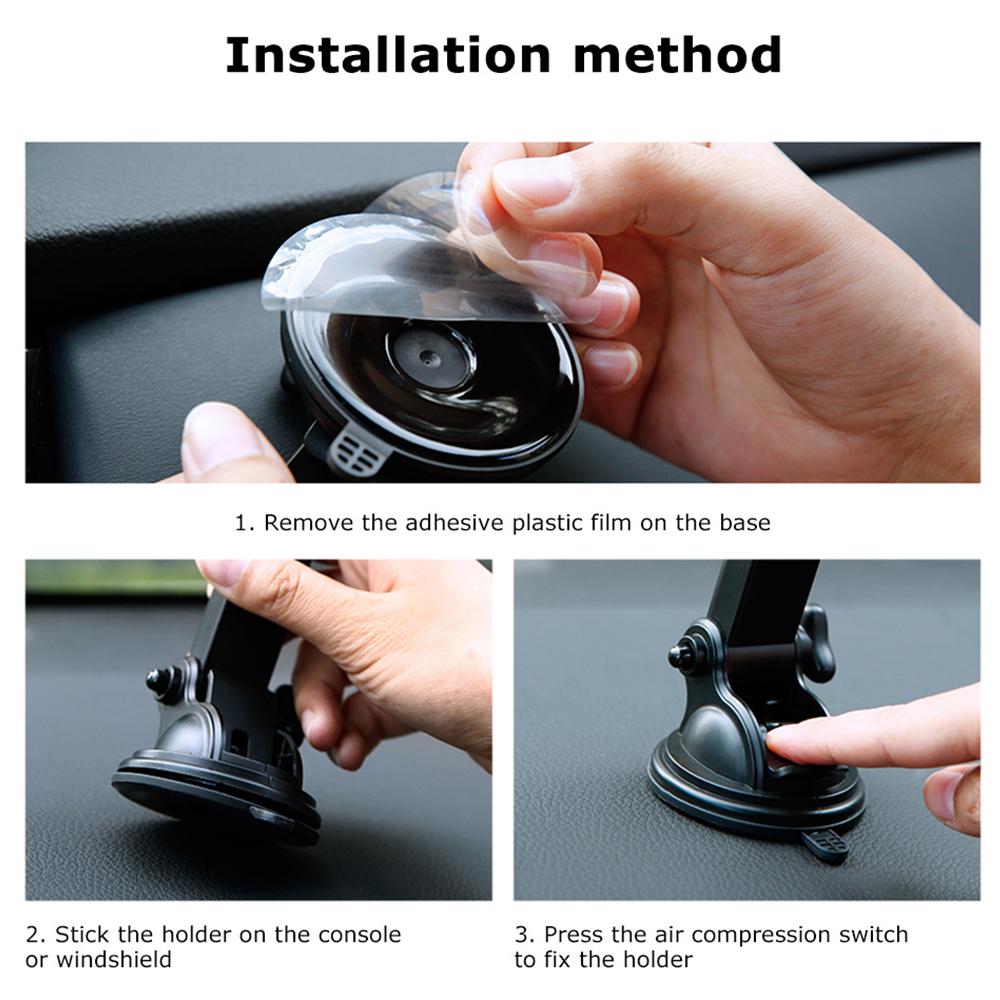 Installation method

1. Remove the adhesive plastic film on the base

2. Stick the holder on the console or windshield

3. Press the air compression switch to fix the holder