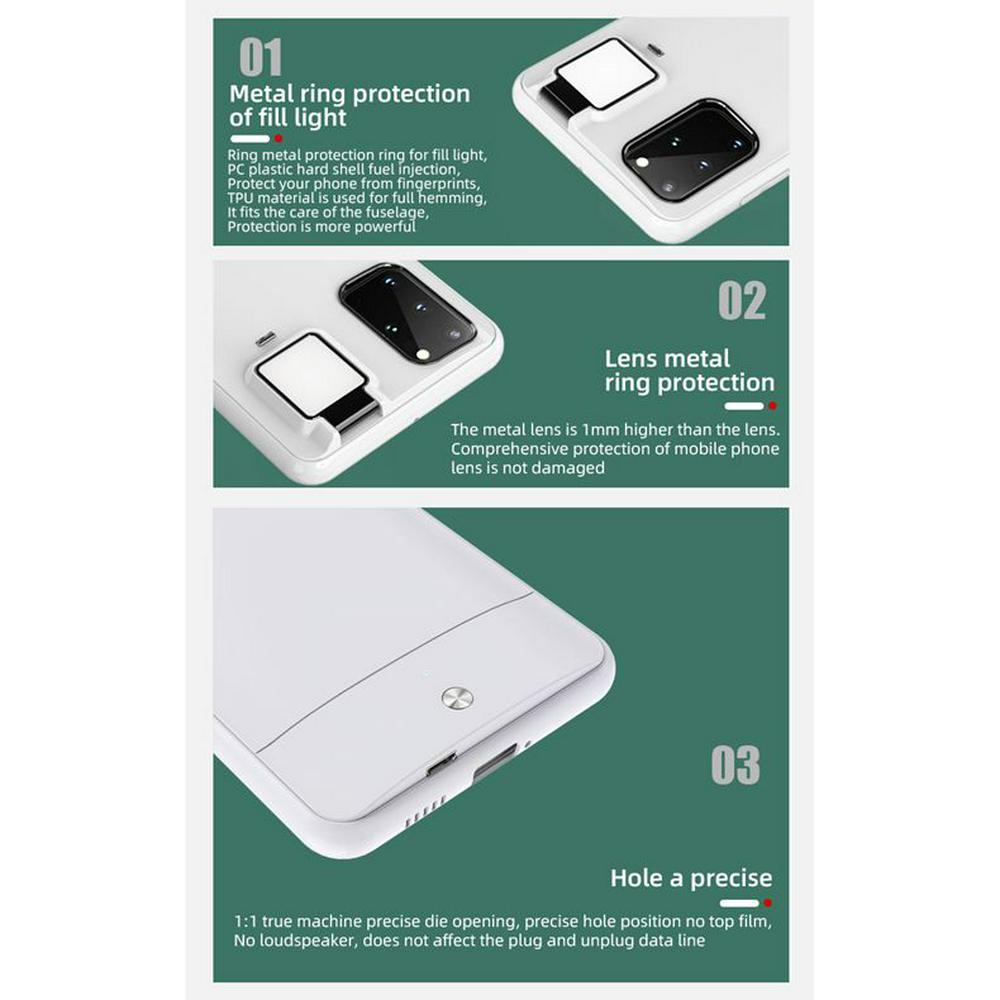 01

Metal ring protection of fill light

Ring metal protection ring for fill light, PC plastic hard shell fuel injection, Protect your phone from fingerprints, TPU material is used for full hemming, It fits the care of the fuselage, Protection is more powerful

02

Lens metal ring protection

The metal lens is 1mm higher than the lens. Comprehensive protection of mobile phone lens is not damaged

03

Hole a precise

1:1 true machine precise die opening, precise hole position no top film, No loudspeaker, does not affect the plug and unplug data line