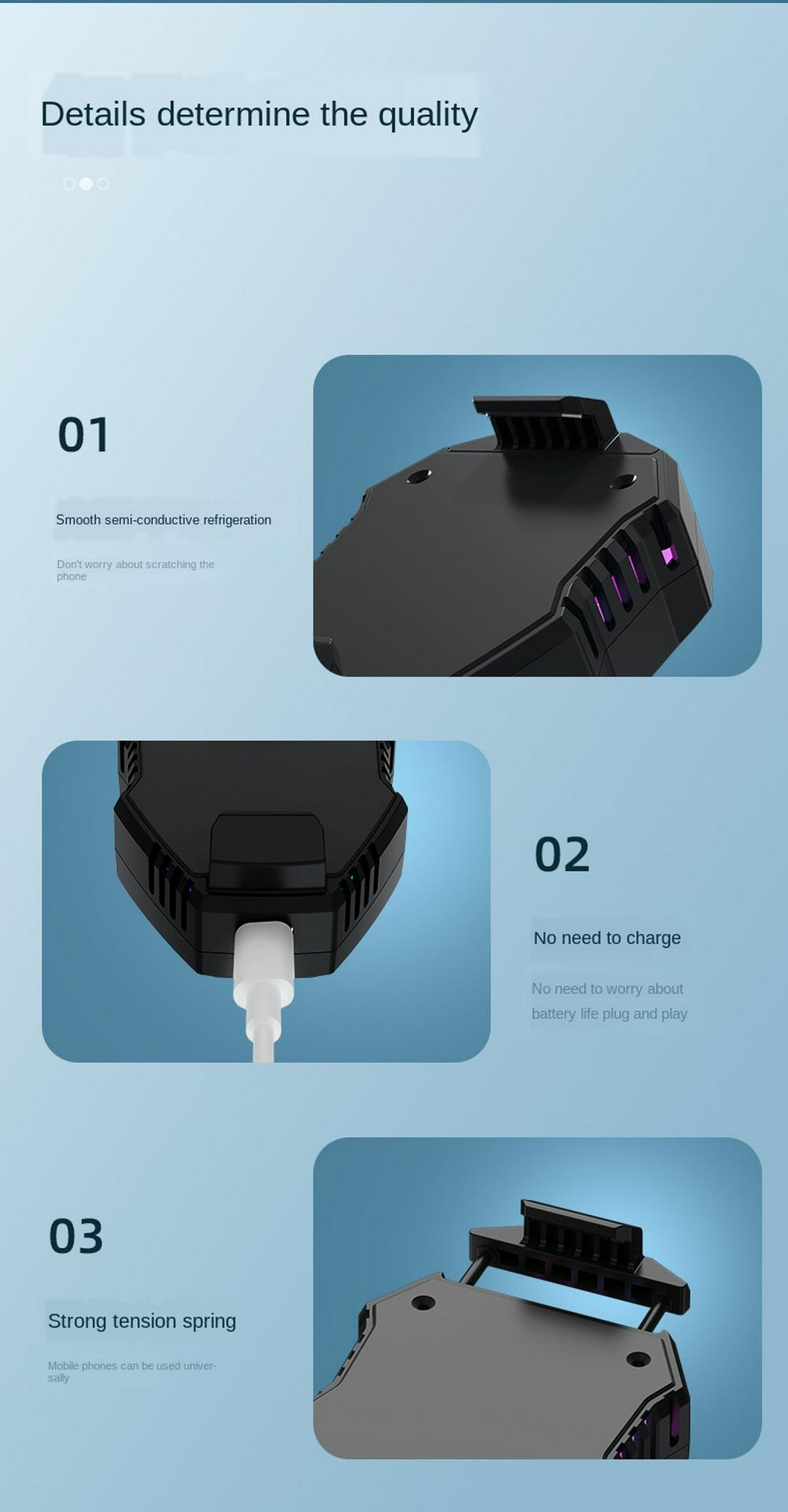 Details determine the quality

01

Smooth semi-conductive refrigeration

Don't worry about scratching the phone

02

No need to charge

No need to worry about battery life plug and play

03

Strong tension spring

Mobile phones can be used universally