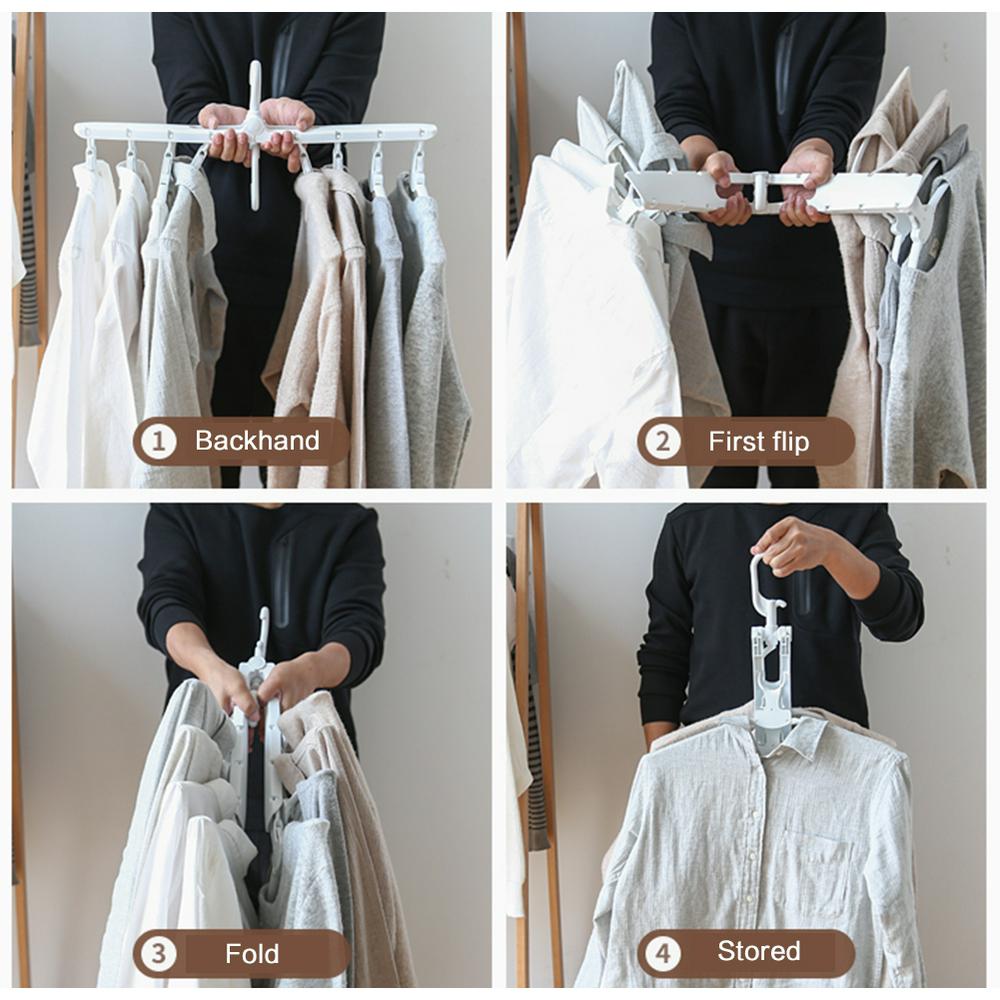 1 Backhand

2 First flip

3 Fold

4 Stored