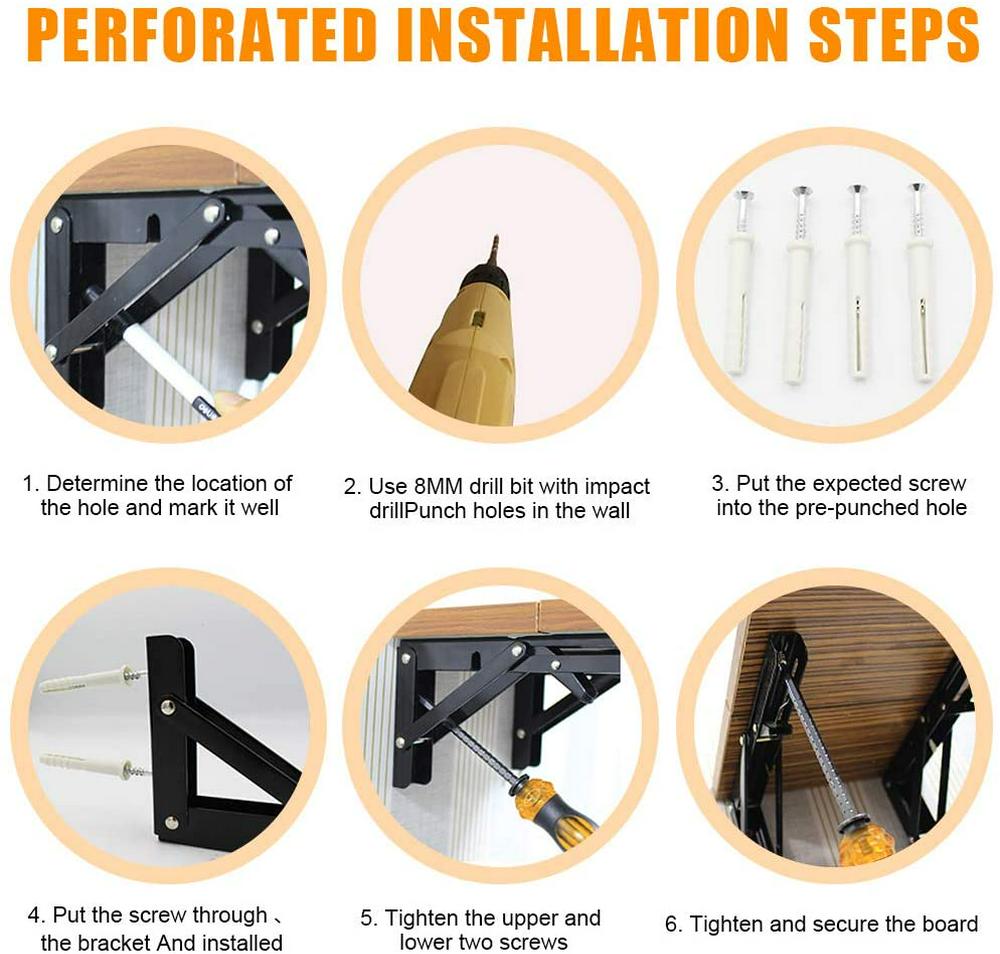 PERFORATED INSTALLATION STEPS

1. Determine the location of the hole and mark it well

2. Use 8MM drill bit with impact drillPunch holes in the wall

3. Put the expected screw into the pre-punched hole

4. Put the screw through 、 the bracket And installed

5. Tighten the upper and lower two screws

6. Tighten and secure the board