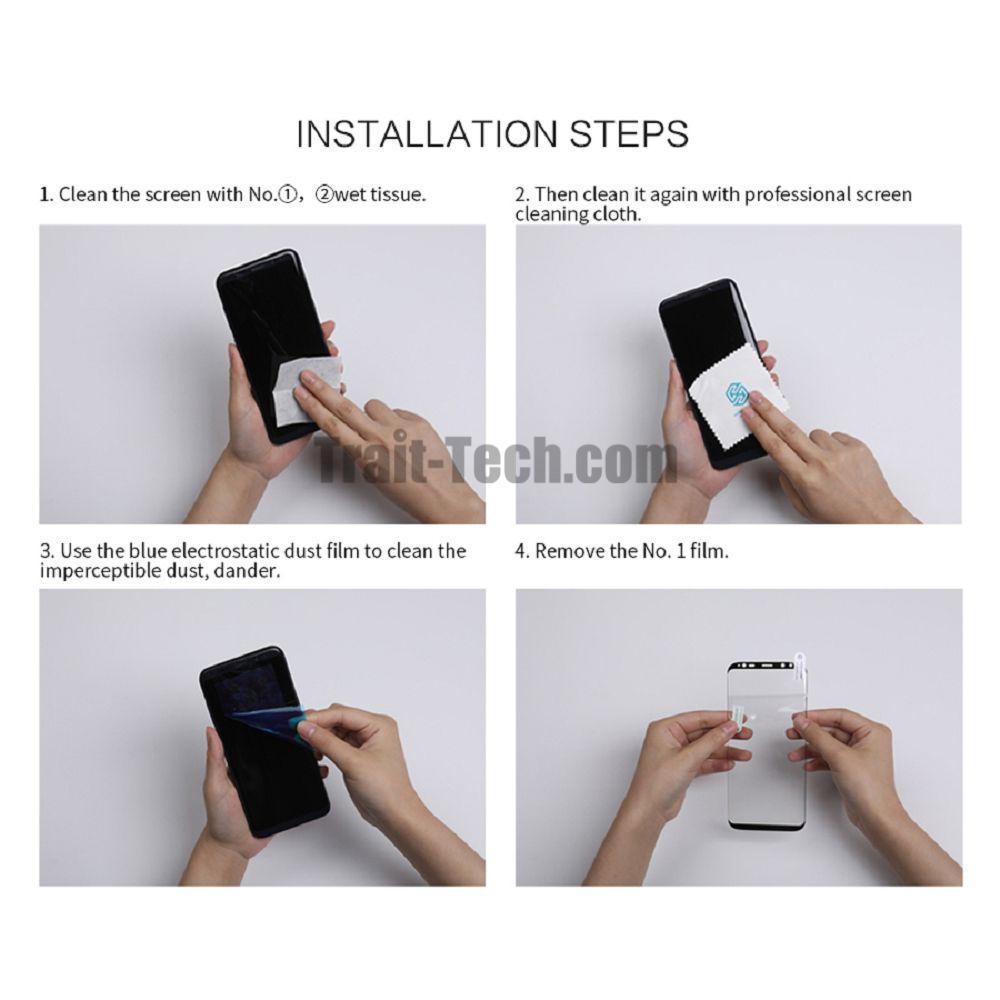 INSTALLATION STEPS

1. Clean the screen with No.①, ②wet tissue.

2. Then clean it again with professional screen cleaning cloth.

Trait-Tech.com

3. Use the blue electrostatic dust film to clean the imperceptible dust, dander.

4. Remove the No. 1 film.