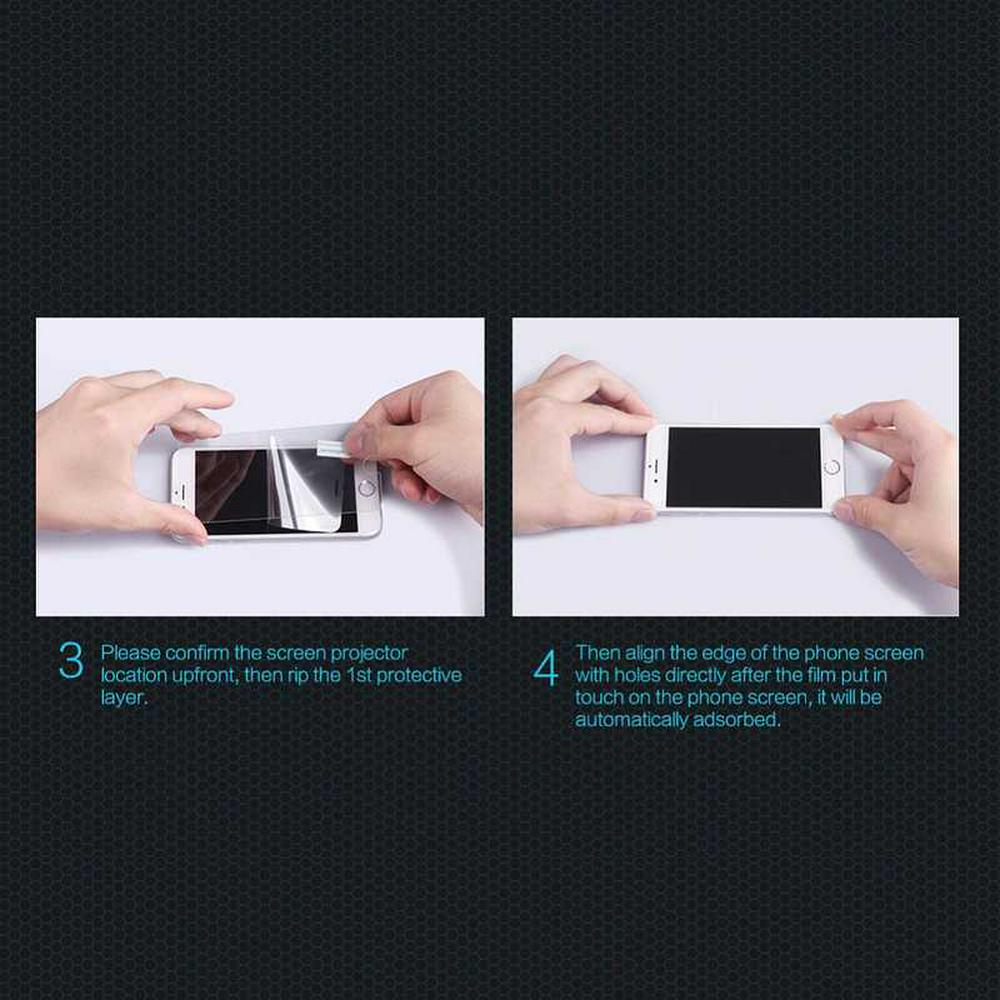 3 Please confirm the screen projector location upfront, then rip the 1st protective layer.

4 Then align the edge of the phone screen with holes directly after the film put in touch on the phone screen, it will be automatically adsorbed.