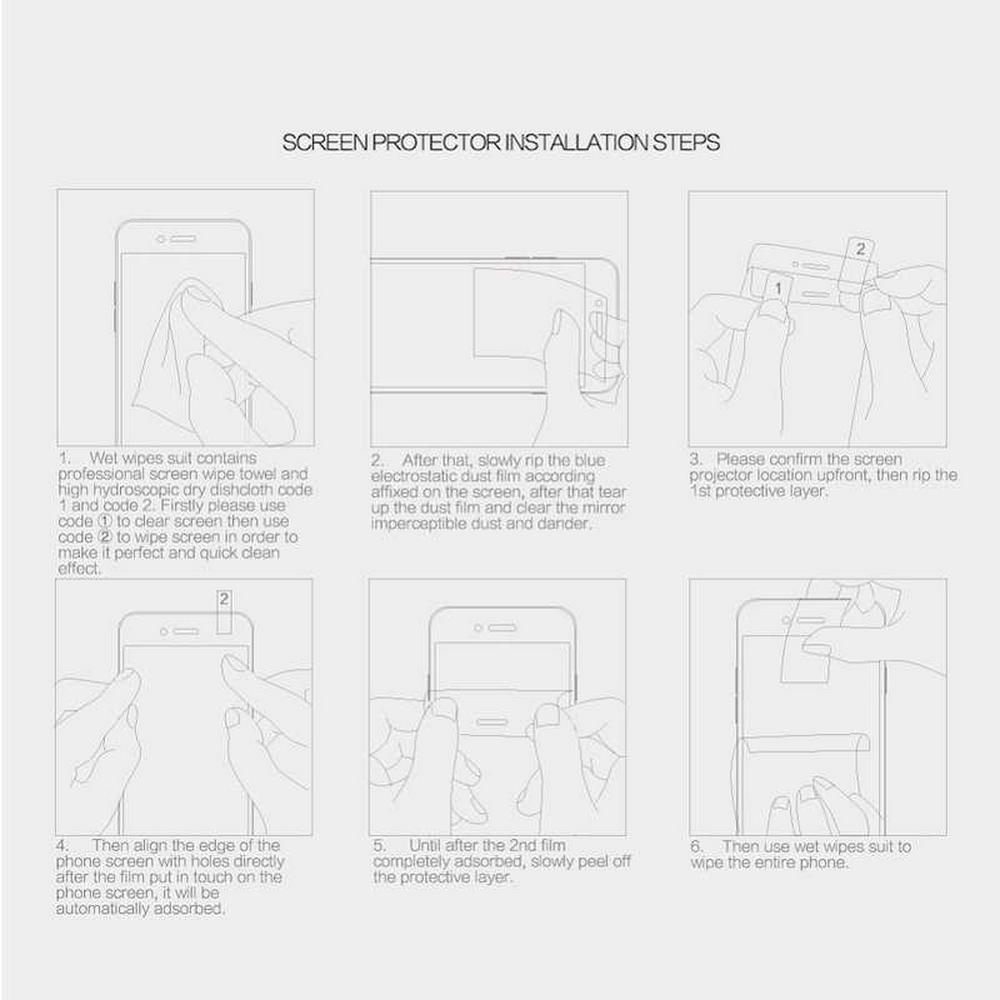 SCREEN PROTECTOR INSTALLATION STEPS

1. Wet wipes suit contains professional screen wipe towel and high hydroscopic dry dishcloth code 1 and code 2. Firstly please use code ① to clear screen then use code ② to wipe screen in order to make it perfect and quick clean effect.

2. After that, slowly rip the blue electrostatic dust film according affixed on the screen, after that tear up the dust film and clear the mirror imperceptible dust and dander.

2

1

3. Please confirm the screen projector location upfront, then rip the 1st protective layer.

2

4. Then align the edge of the phone screen with holes directly after the film put in touch on the phone screen, it will be automatically adsorbed.

5. Until after the 2nd film completely adsorbed, slowly peel off the protective layer.

6. Then use wet wipes suit to wipe the entire phone.