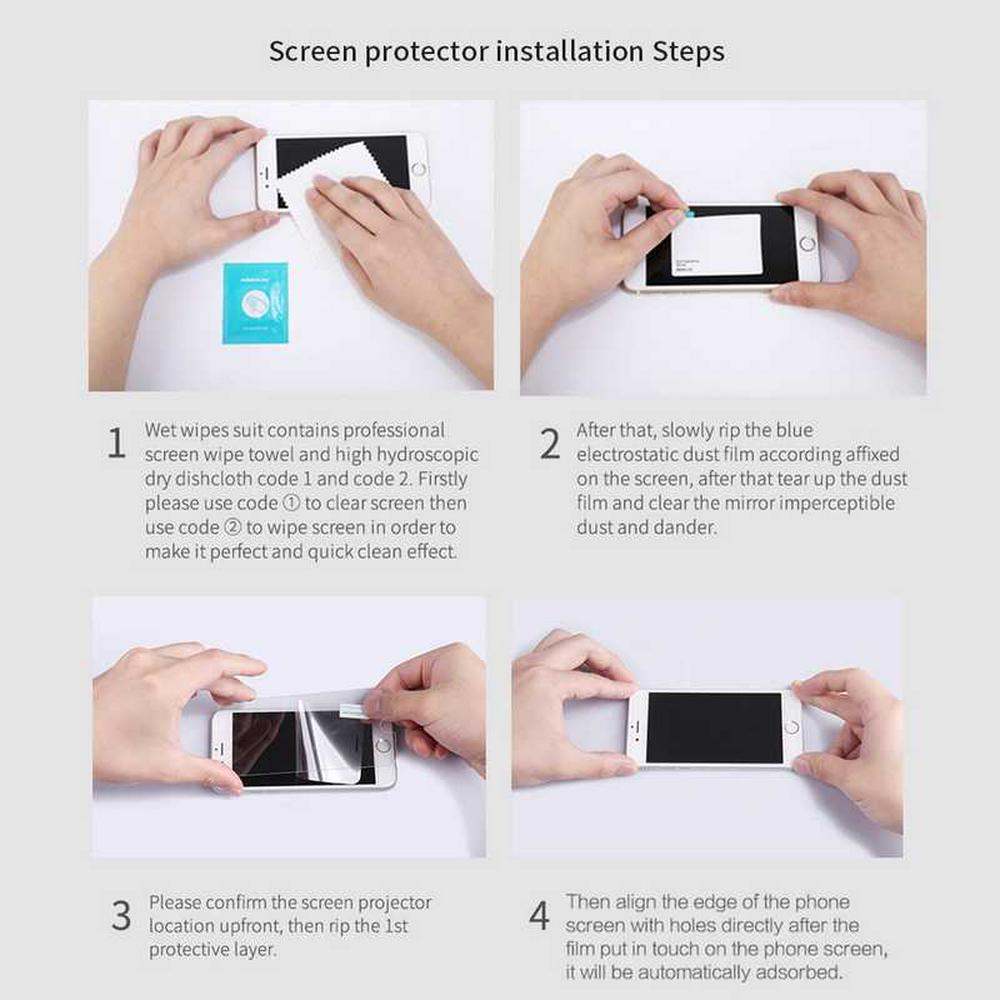 Screen protector installation Steps

1 Wet wipes suit contains professional screen wipe towel and high hydroscopic dry dishcloth code 1 and code 2. Firstly please use code ① to clear screen then use code ② to wipe screen in order to make it perfect and quick clean effect.

2 After that, slowly rip the blue electrostatic dust film according affixed on the screen, after that tear up the dust film and clear the mirror imperceptible dust and dander.

3 Please confirm the screen projector location upfront, then rip the 1st protective layer.

4 Then align the edge of the phone screen with holes directly after the film put in touch on the phone screen, it will be automatically adsorbed.