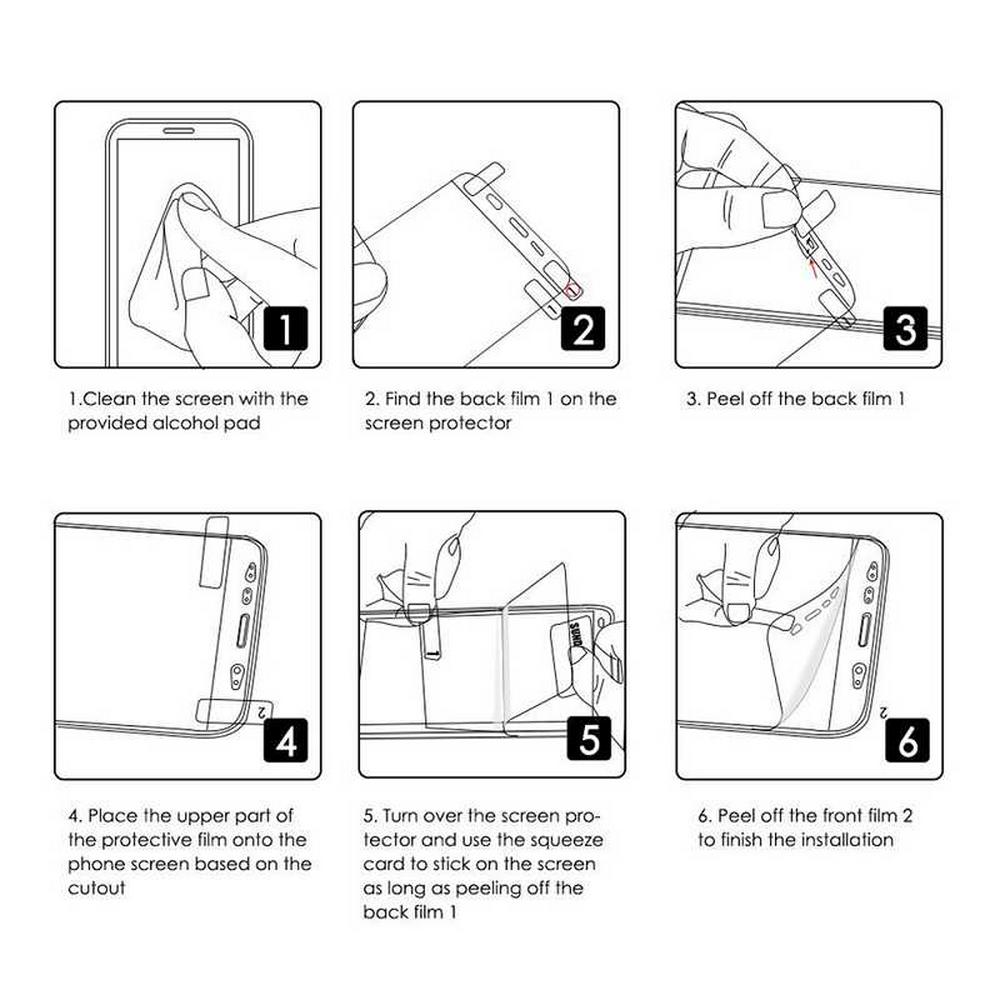 1

1.Clean the screen with the provided alcohol pad

2

2. Find the back film 1 on the screen protector

3

3. Peel off the back film 1

2

4

4. Place the upper part of the protective film onto the phone screen based on the cutout

1

5

5. Turn over the screen protector and use the squeeze card to stick on the screen as long as peeling off the back film 1

2

6

6. Peel off the front film 2 to finish the installation