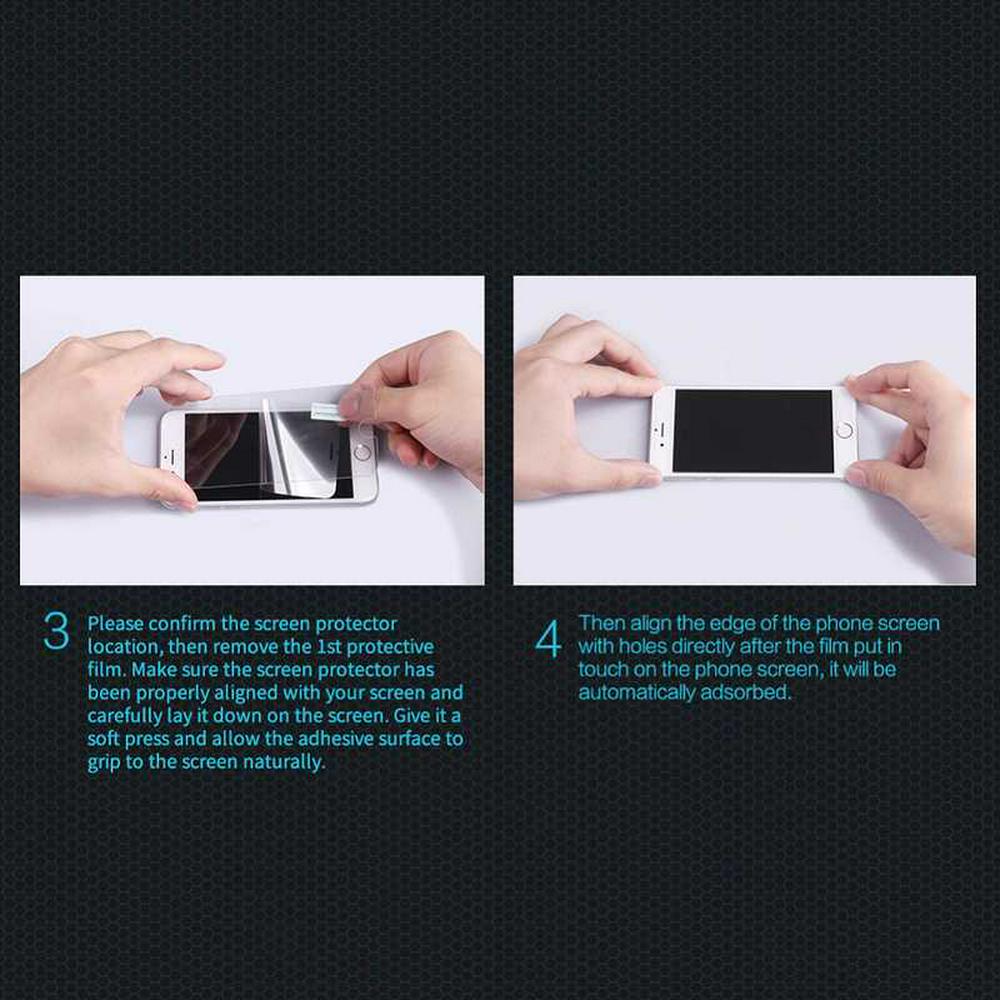 3 Please confirm the screen protector location, then remove the 1st protective film. Make sure the screen protector has been properly aligned with your screen and carefully lay it down on the screen. Give it a soft press and allow the adhesive surface to grip to the screen naturally.

4 Then align the edge of the phone screen with holes directly after the film put in touch on the phone screen, it will be automatically adsorbed.