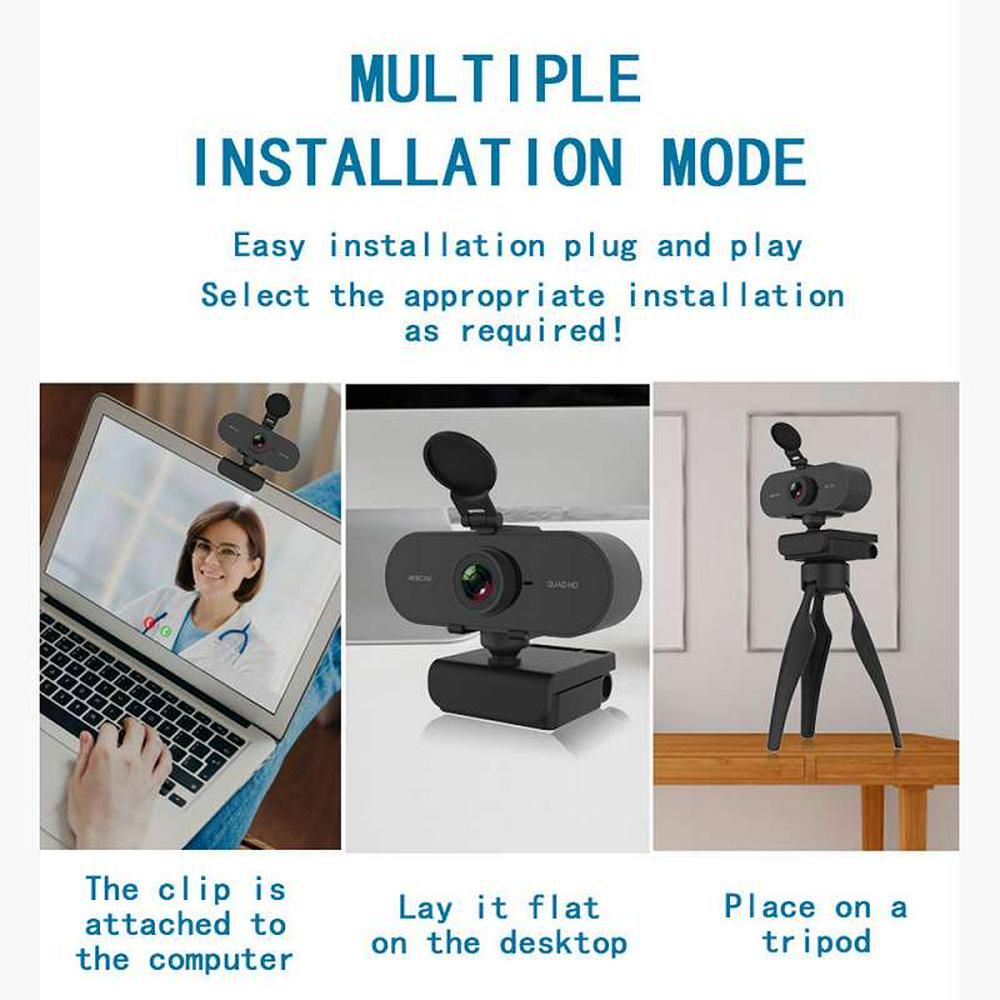 MULTIPLE INSTALLATION MODE

Easy installation plug and play

Select the appropriate installation as required!

WEBCAM QUAD HD

The clip is attached to the computer

Lay it flat on the desktop

Place on a tripod