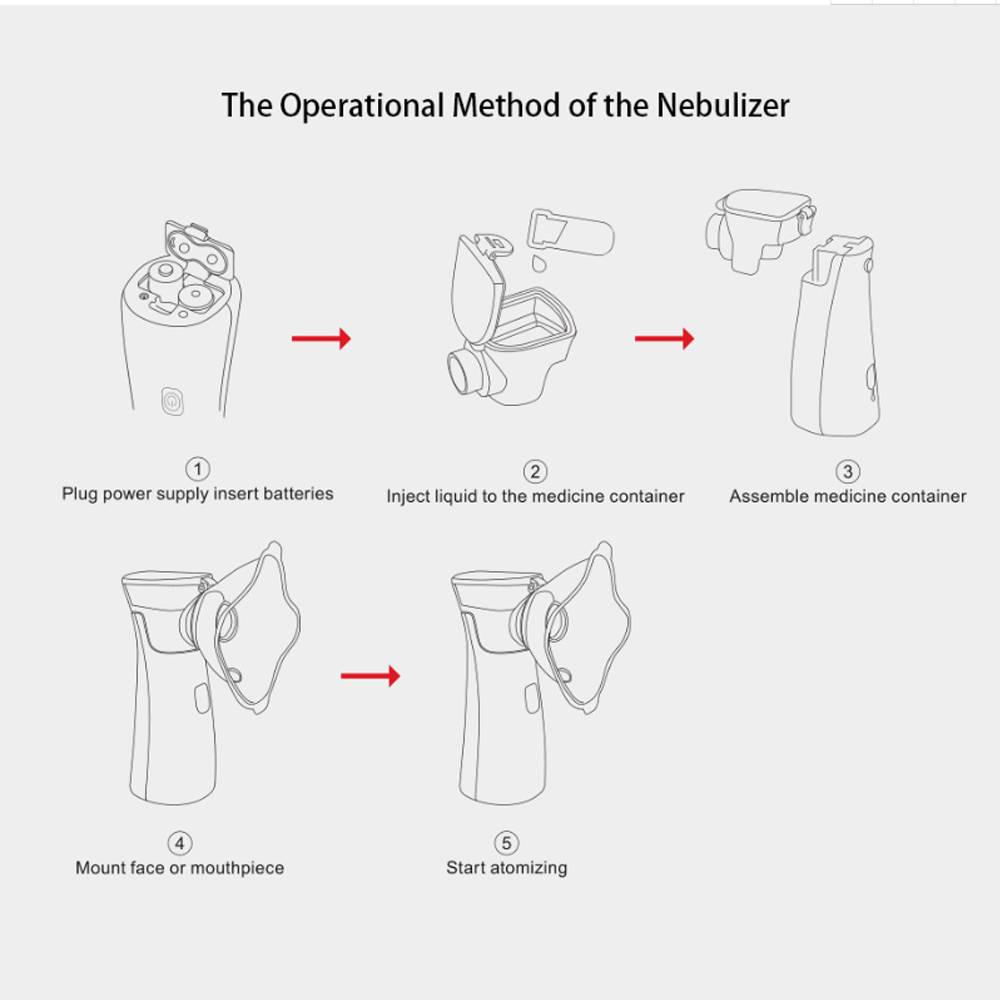 The Operational Method of the Nebulizer

①
Plug power supply insert batteries

②
Inject liquid to the medicine container

③
Assemble medicine container

④
Mount face or mouthpiece

⑤
Start atomizing