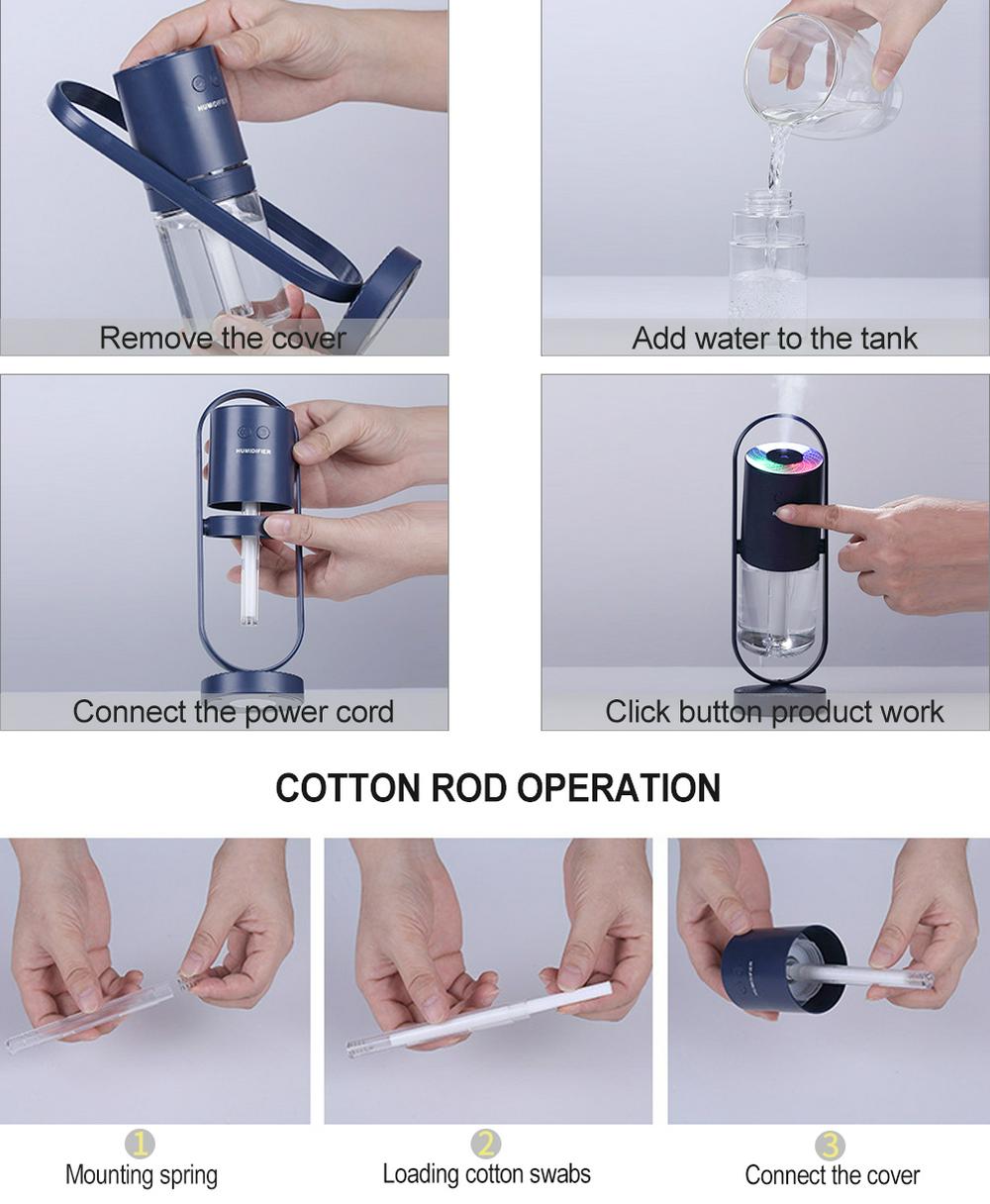 HUMIDIFIER

Remove the cover

Add water to the tank

HUMIDIFIER

Connect the power cord

Click button product work

COTTON ROD OPERATION

1
Mounting spring

2
Loading cotton swabs

3
Connect the cover