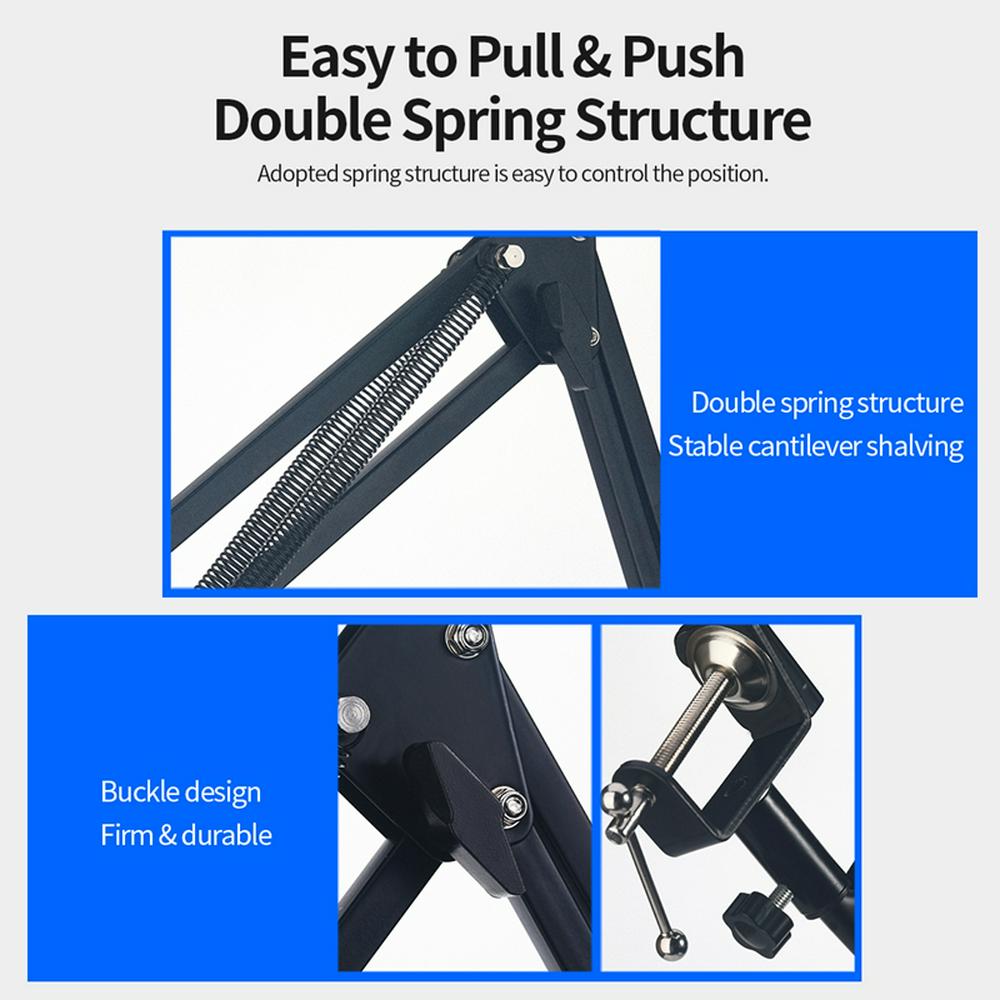 Easy to Pull & Push
Double Spring Structure

Adopted spring structure is easy to control the position.

Double spring structure
Stable cantilever shalving

Buckle design
Firm & durable