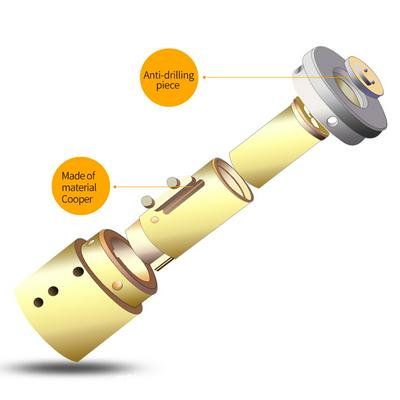 Anti-drilling piece

Made of material Cooper