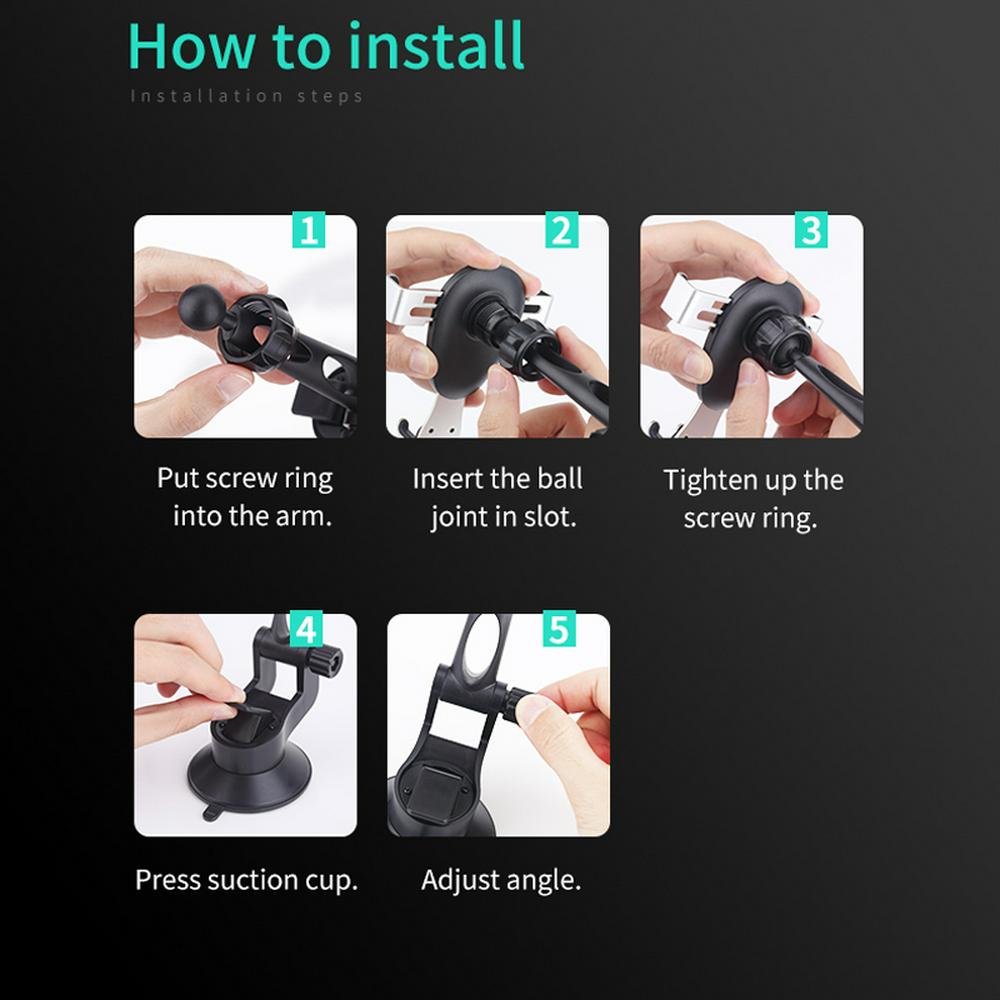 How to install

Installation steps

1

Put screw ring into the arm.

2

Insert the ball joint in slot.

3

Tighten up the screw ring.

4

Press suction cup.

5

Adjust angle.