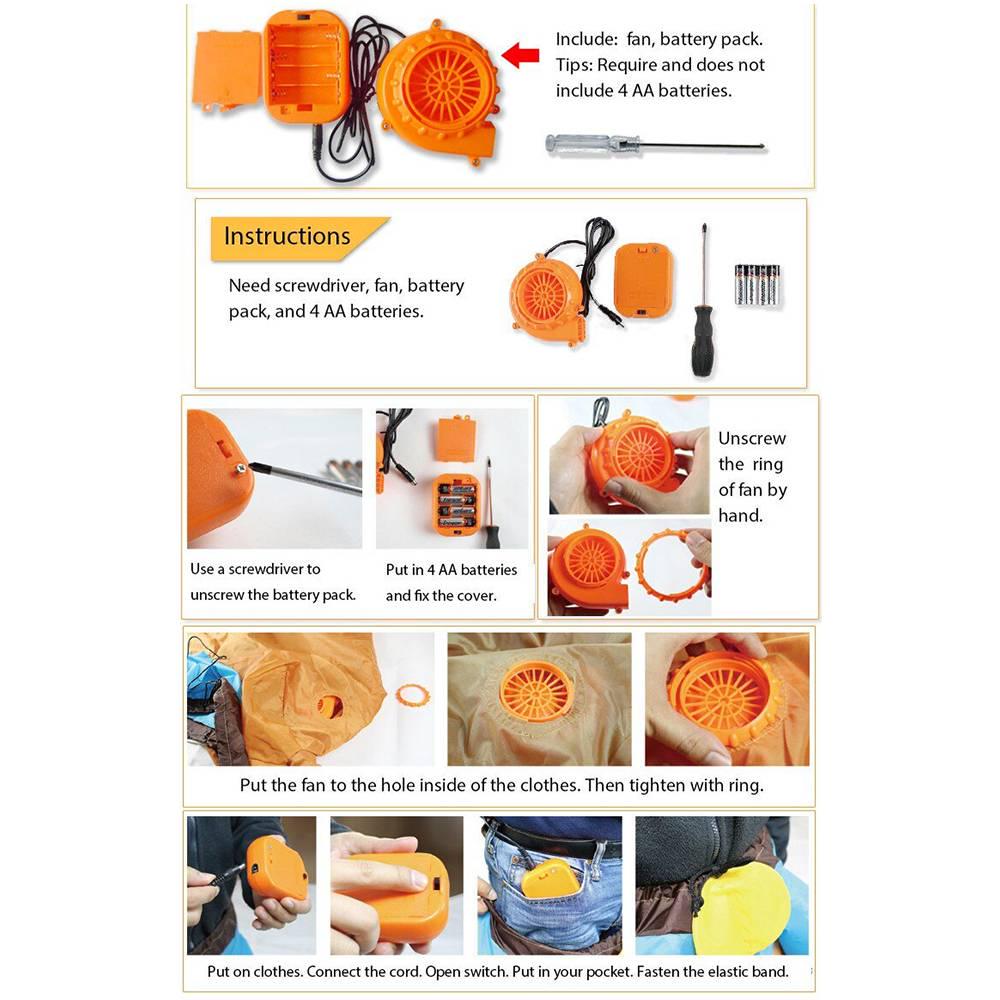 Include: fan, battery pack.
Tips: Require and does not include 4 AA batteries.

Instructions

Need screwdriver, fan, battery pack, and 4 AA batteries.

Use a screwdriver to unscrew the battery pack.

Put in 4 AA batteries and fix the cover.

Unscrew the ring of fan by hand.

Put the fan to the hole inside of the clothes. Then tighten with ring.

Put on clothes. Connect the cord. Open switch. Put in your pocket. Fasten the elastic band.