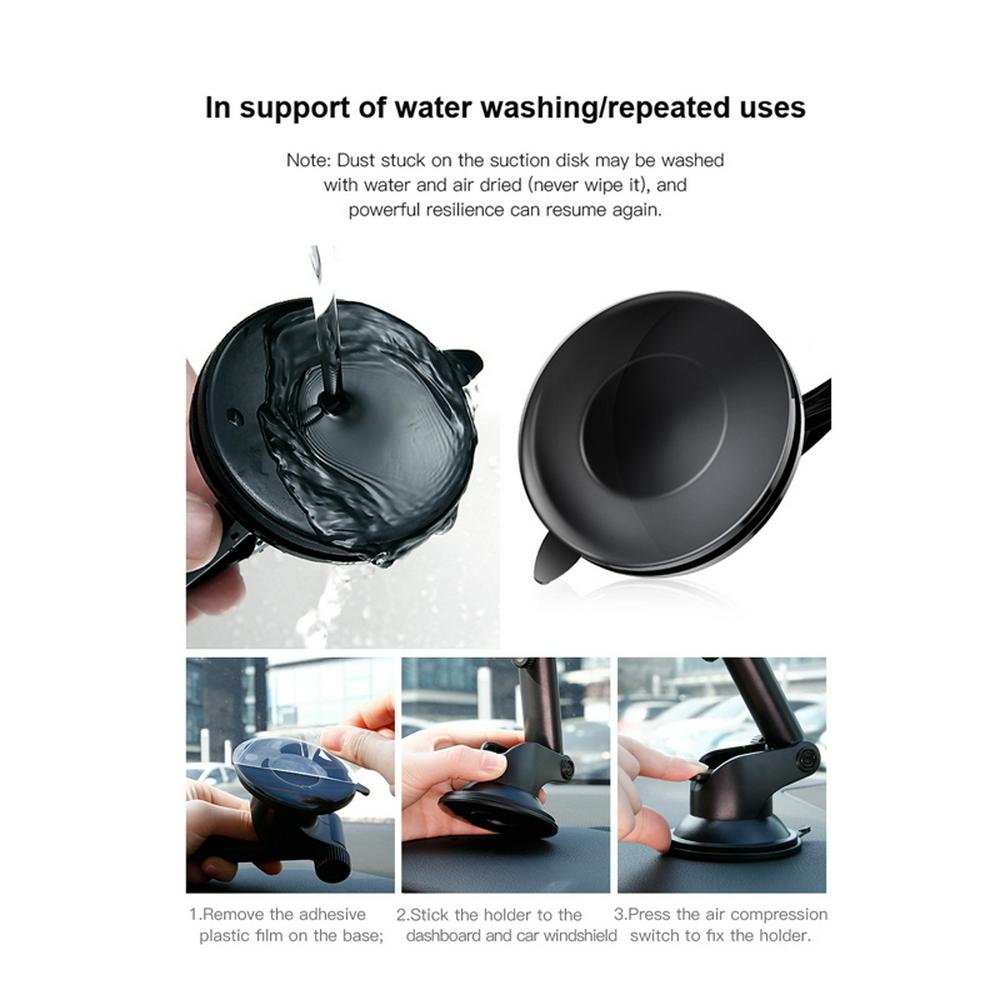 In support of water washing/repeated uses

Note: Dust stuck on the suction disk may be washed with water and air dried (never wipe it), and powerful resilience can resume again.

1.Remove the adhesive plastic film on the base;

2.Stick the holder to the dashboard and car windshield

3.Press the air compression switch to fix the holder.