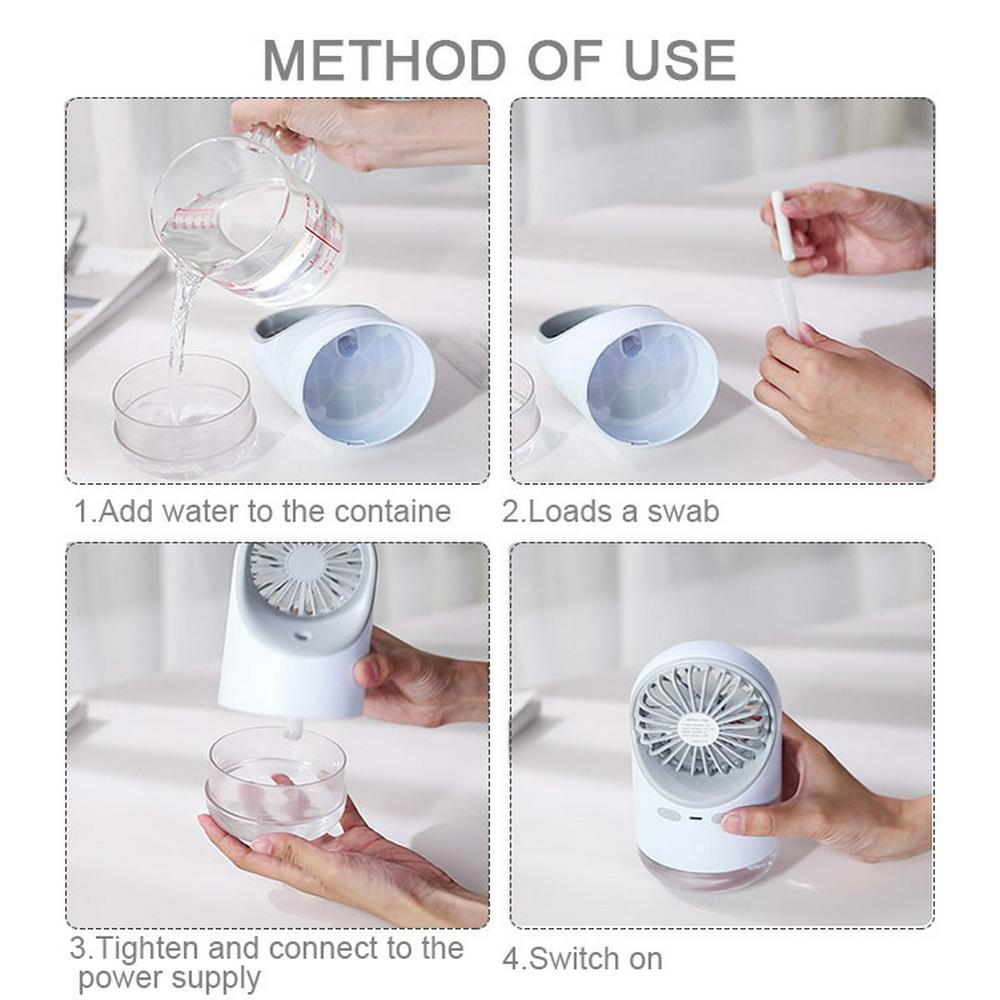 METHOD OF USE

1.Add water to the containe

2.Loads a swab

3.Tighten and connect to the power supply

4.Switch on