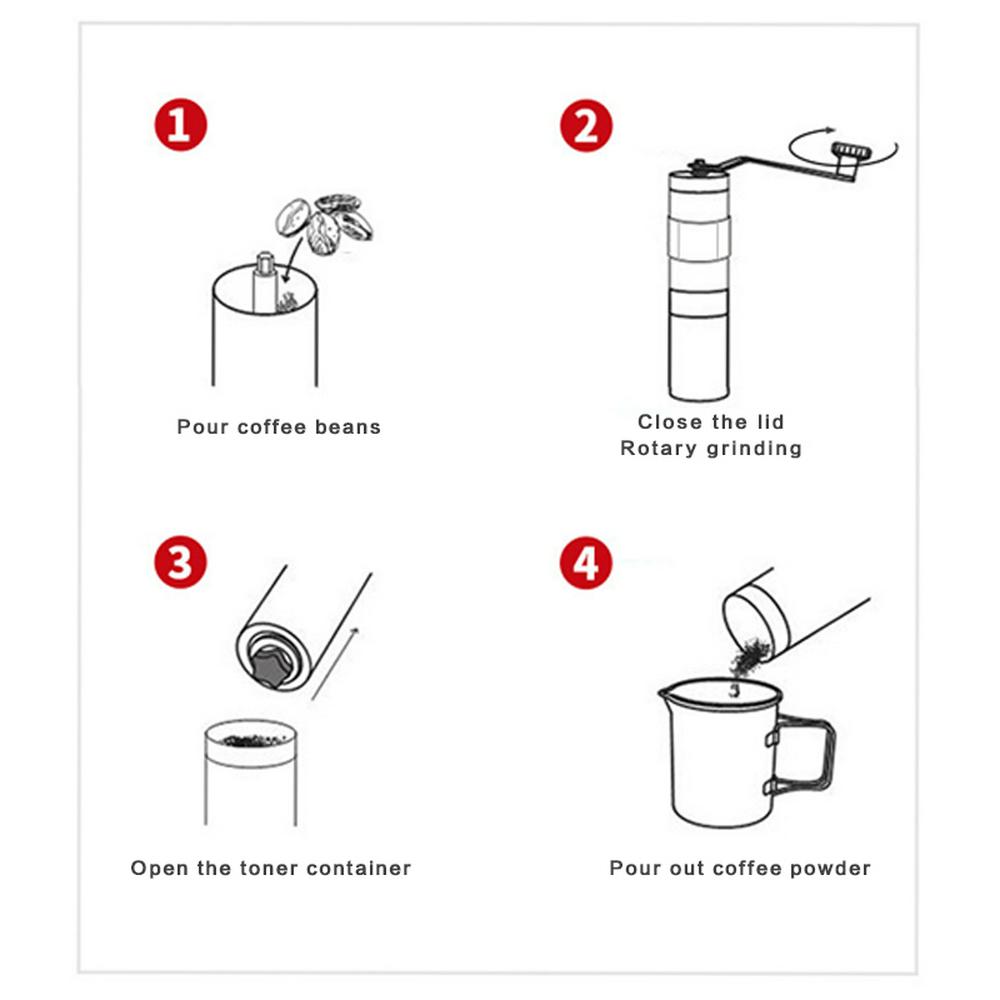 1
Pour coffee beans

2
Close the lid
Rotary grinding

3
Open the toner container

4
Pour out coffee powder