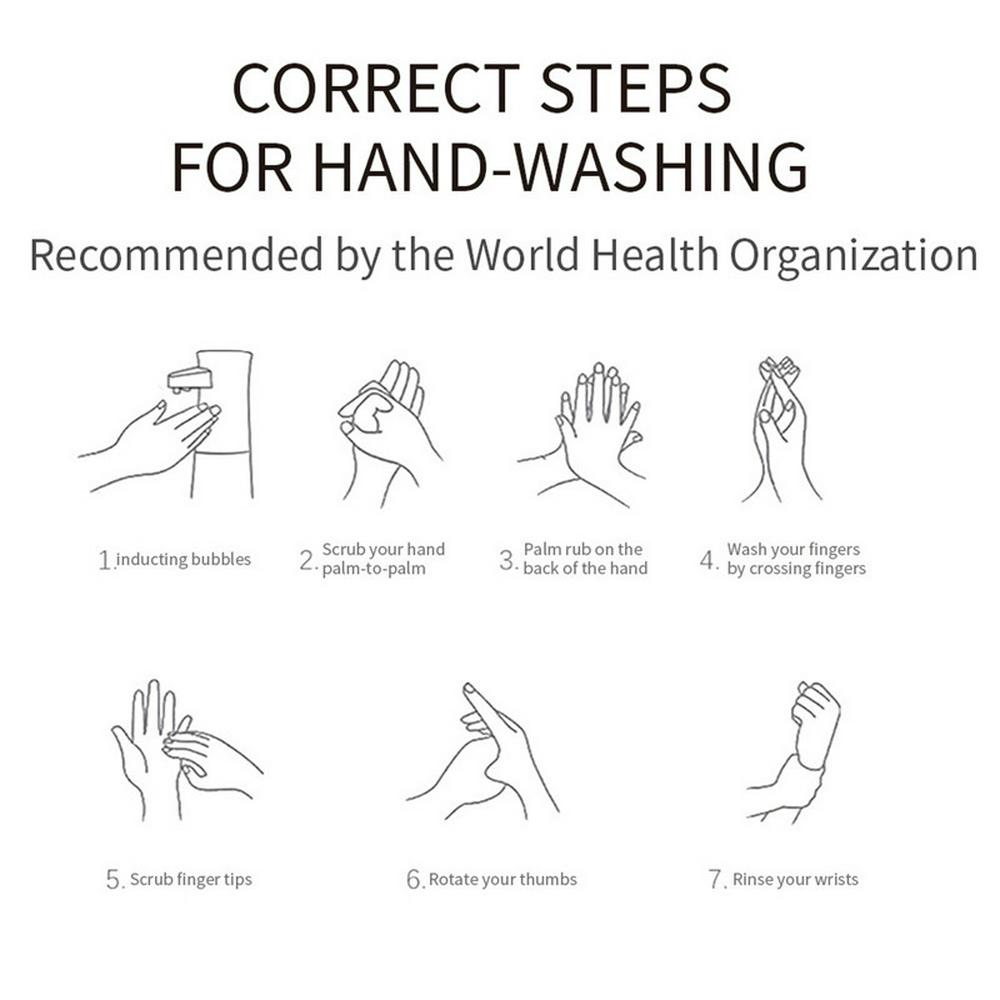 CORRECT STEPS
FOR HAND-WASHING

Recommended by the World Health Organization

1. inducting bubbles

2. Scrub your hand palm-to-palm

3. Palm rub on the back of the hand

4. Wash your fingers by crossing fingers

5. Scrub finger tips

6. Rotate your thumbs

7. Rinse your wrists