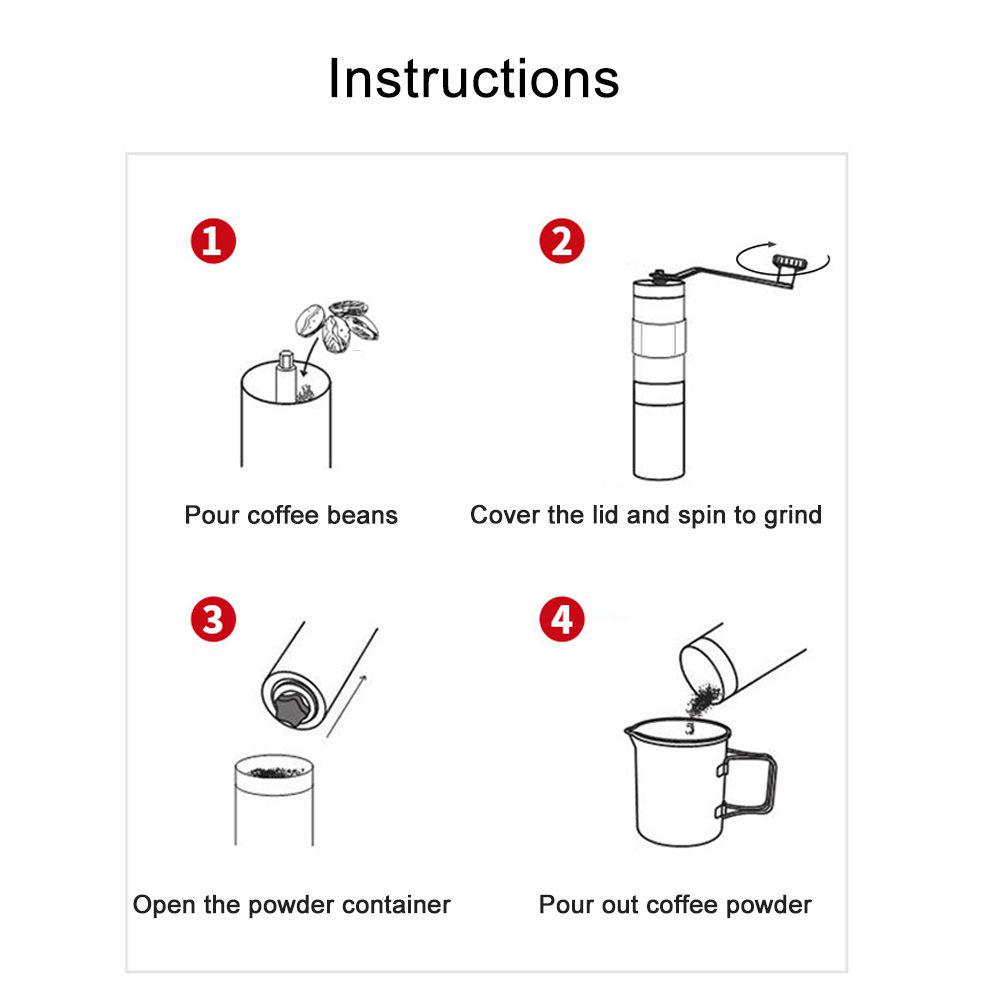 Instructions

1

Pour coffee beans

2

Cover the lid and spin to grind

3

Open the powder container

4

Pour out coffee powder