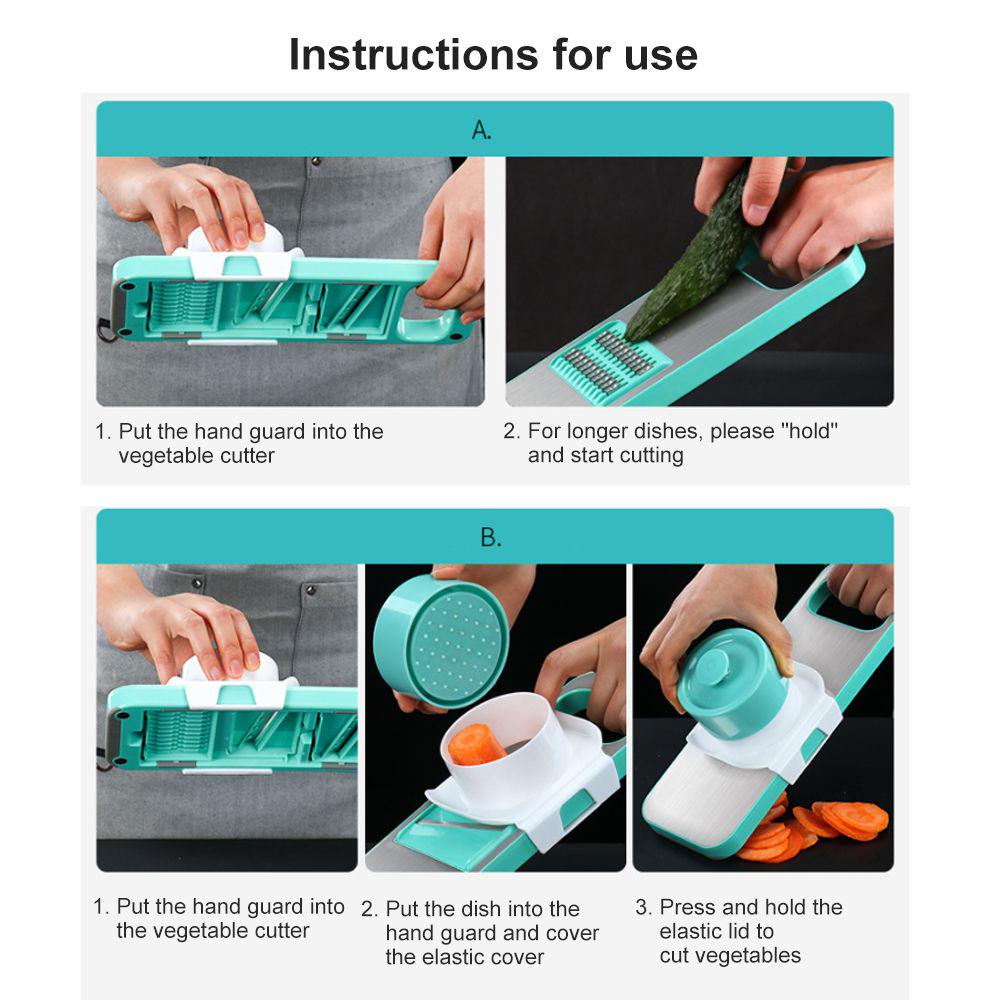 Instructions for use

A.

1. Put the hand guard into the vegetable cutter

2. For longer dishes, please "hold" and start cutting

B.

1. Put the hand guard into the vegetable cutter

2. Put the dish into the hand guard and cover the elastic cover

3. Press and hold the elastic lid to cut vegetables