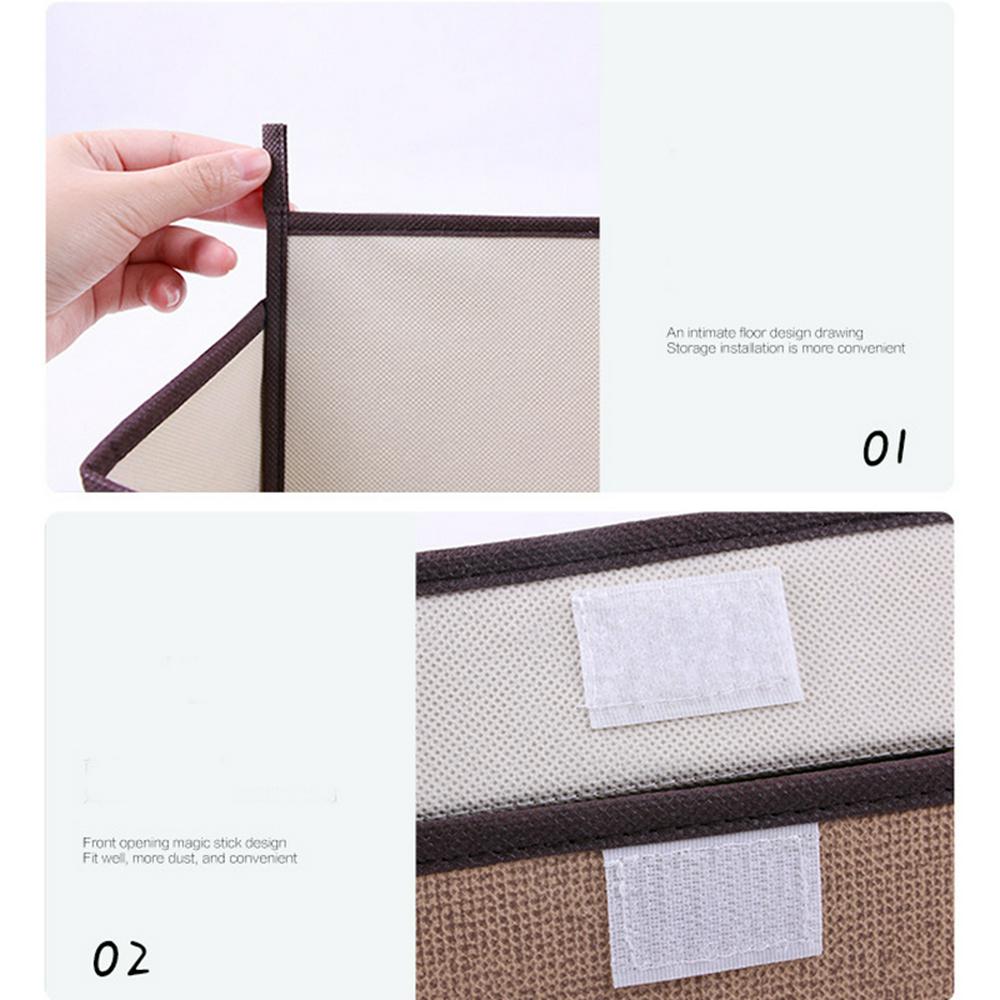 An intimate floor design drawing
Storage installation is more convenient

01

Front opening magic stick design
Fit well, more dust, and convenient

02