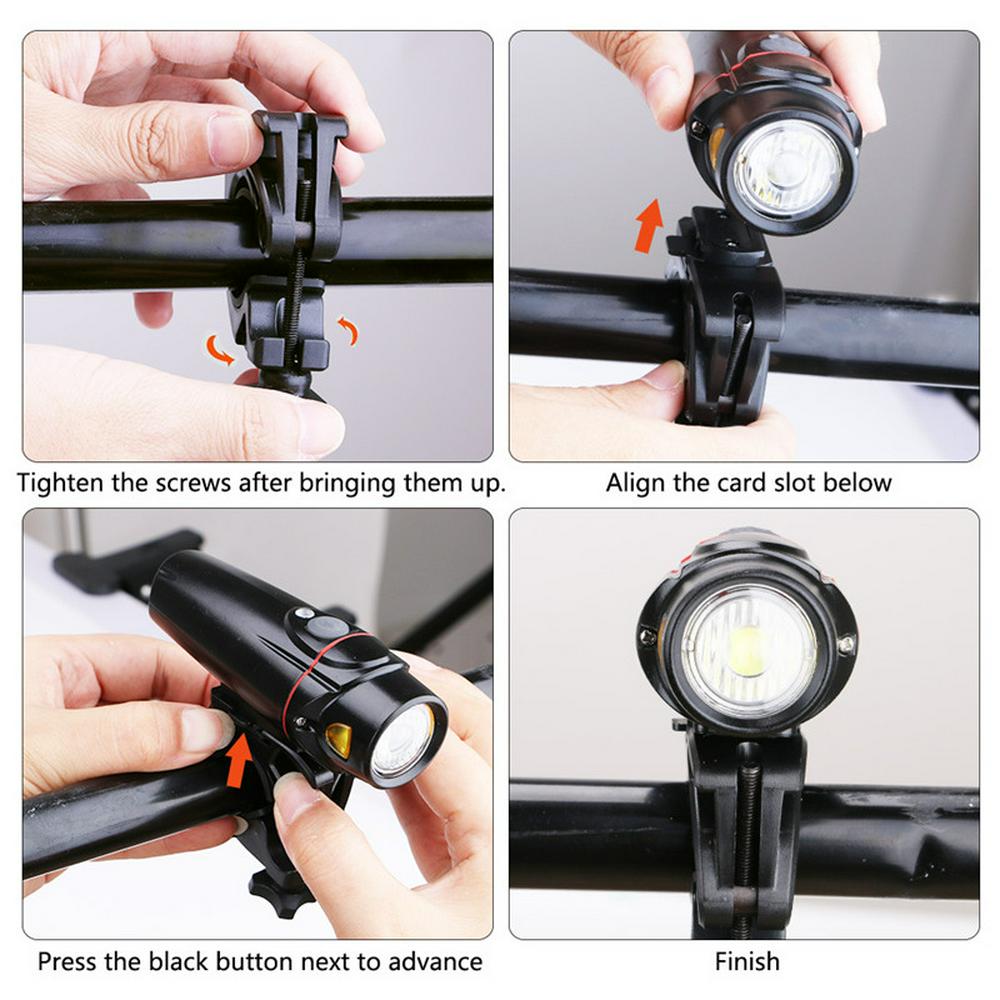 Tighten the screws after bringing them up.

Align the card slot below

Press the black button next to advance

Finish