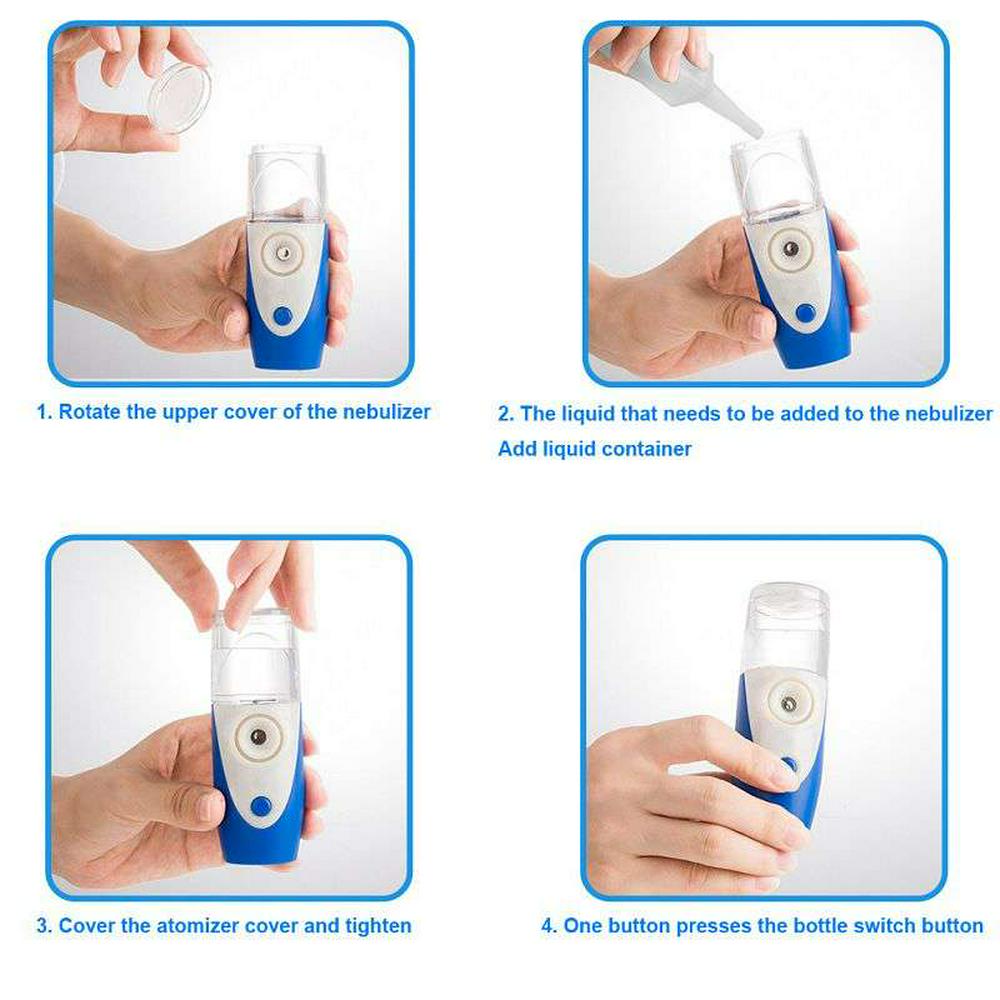 1. Rotate the upper cover of the nebulizer

2. The liquid that needs to be added to the nebulizer
Add liquid container

3. Cover the atomizer cover and tighten

4. One button presses the bottle switch button