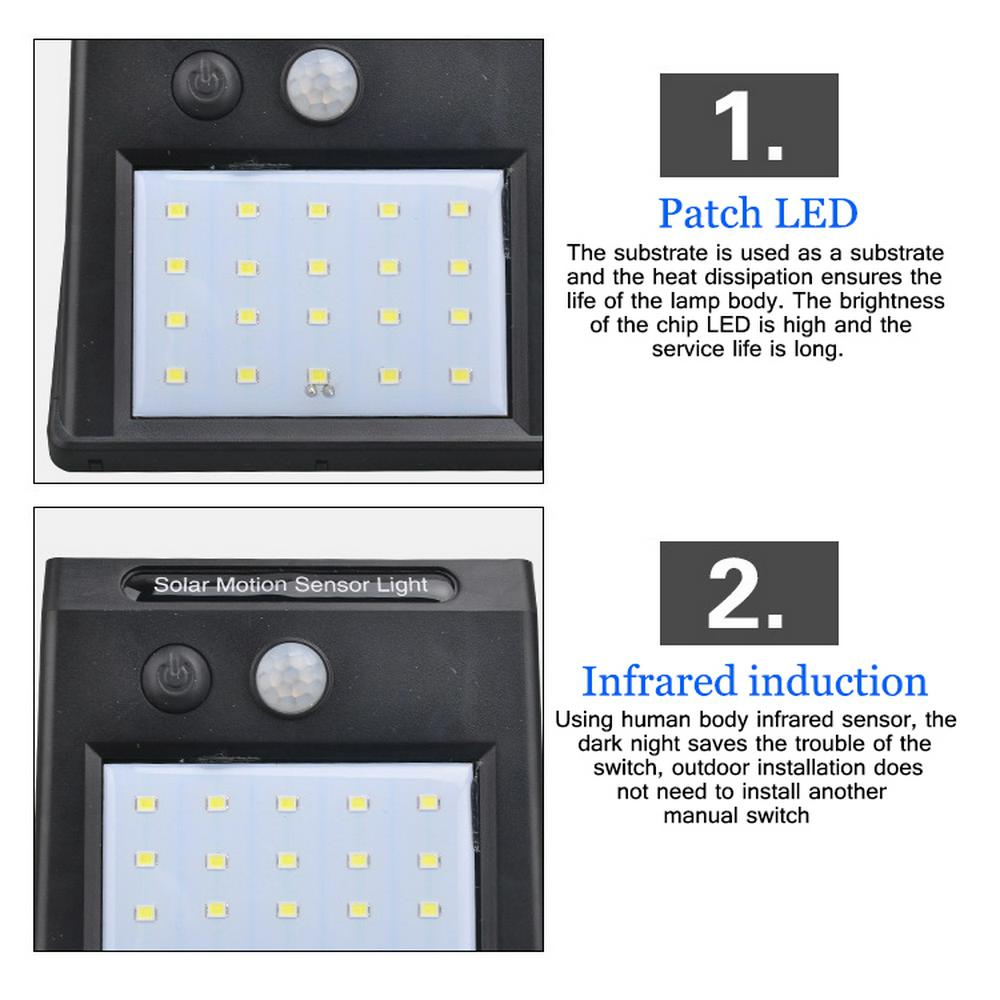 1.

Patch LED

The substrate is used as a substrate and the heat dissipation ensures the life of the lamp body. The brightness of the chip LED is high and the service life is long.

Solar Motion Sensor Light

2.

Infrared induction

Using human body infrared sensor, the dark night saves the trouble of the switch, outdoor installation does not need to install another manual switch